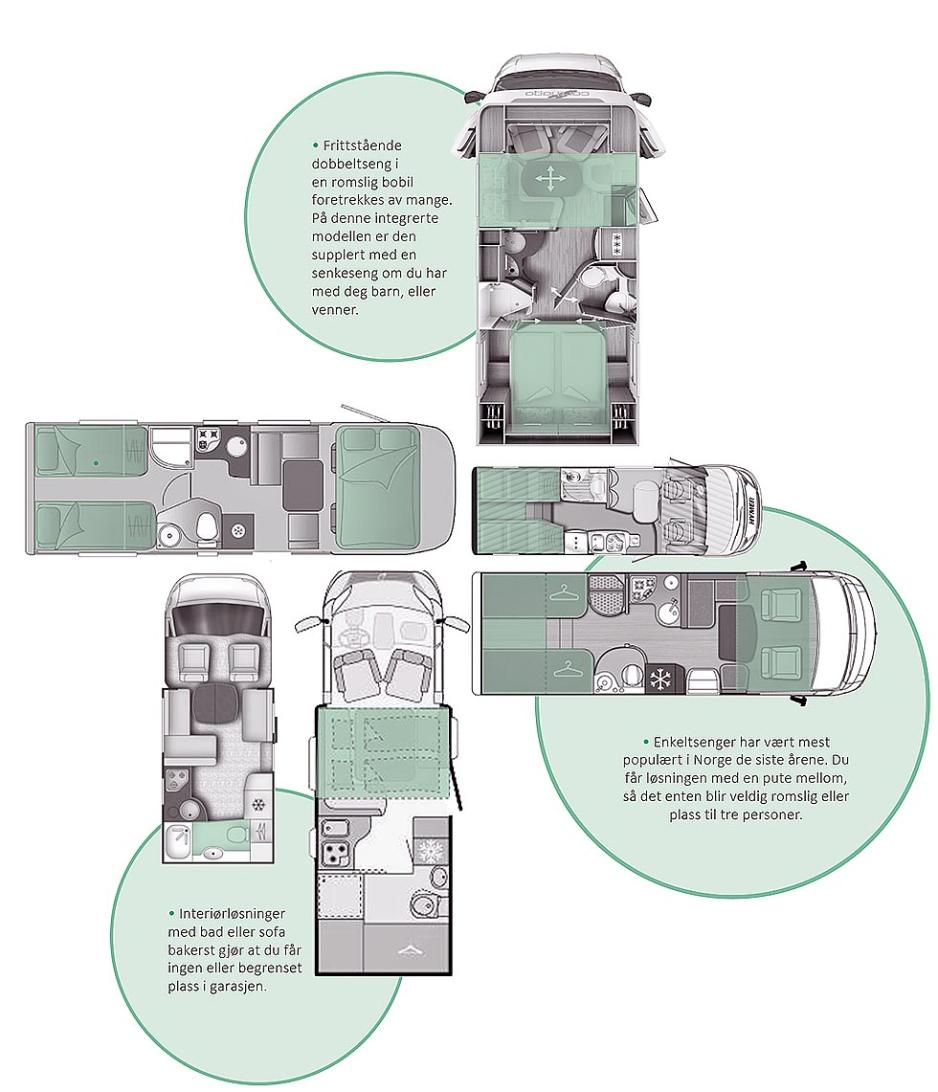 • Frittstående dobbeltseng i en romslig bobil foretrekkes av mange. På denne integrerte modellen er den supplert med en senkeseng om du har med deg barn, eller venner.

HYMER

• Enkeltsenger har vært mest populært i Norge de siste årene. Du får løsningen med en pute mellom, så det enten blir veldig romslig eller plass til tre personer.

• Interiørløsninger med bad eller sofa bakerst gjør at du får ingen eller begrenset plass i garasjen.